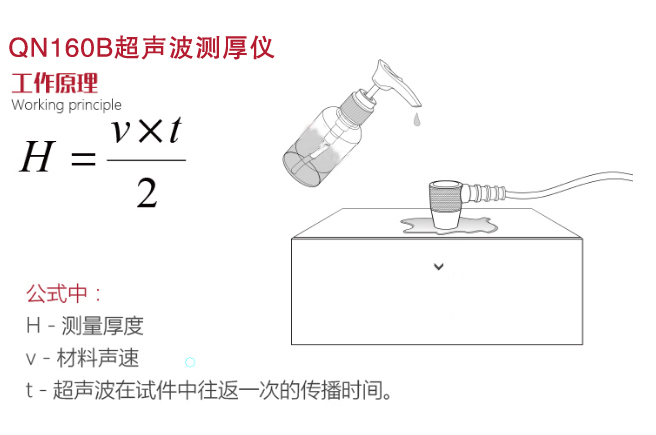 QN160B超声波测厚仪

工作原理
Working principle

$H = \frac{v \times t}{2}$

公式中：
H - 测量厚度
v - 材料声速
t - 超声波在试件中往返一次的传播时间。